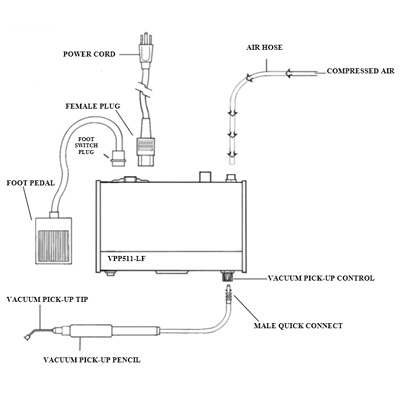 POWER CORD

AIR HOSE

COMPRESSED AIR

FEMALE PLUG

FOOT SWITCH PLUG

FOOT PEDAL

VPP511-LF

VACUUM PICK-UP CONTROL

VACUUM PICK-UP TIP

MALE QUICK CONNECT

VACUUM PICK-UP PENCIL