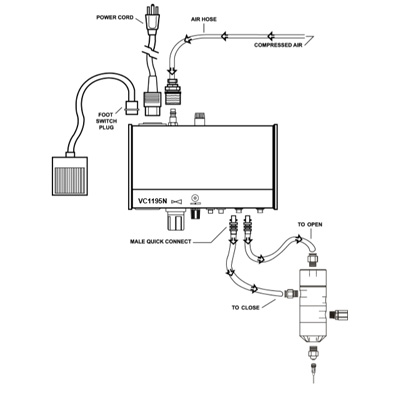 POWER CORD
AIR HOSE
COMPRESSED AIR
FOOT SWITCH PLUG
VC1195N
MALE QUICK CONNECT
TO OPEN
TO CLOSE