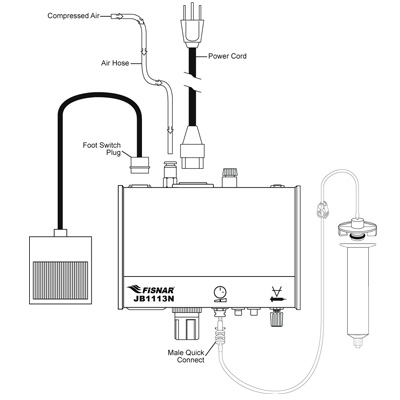 Compressed Air

Air Hose

Power Cord

Foot Switch
Plug

FISNAR
JB1113N

Male Quick
Connect